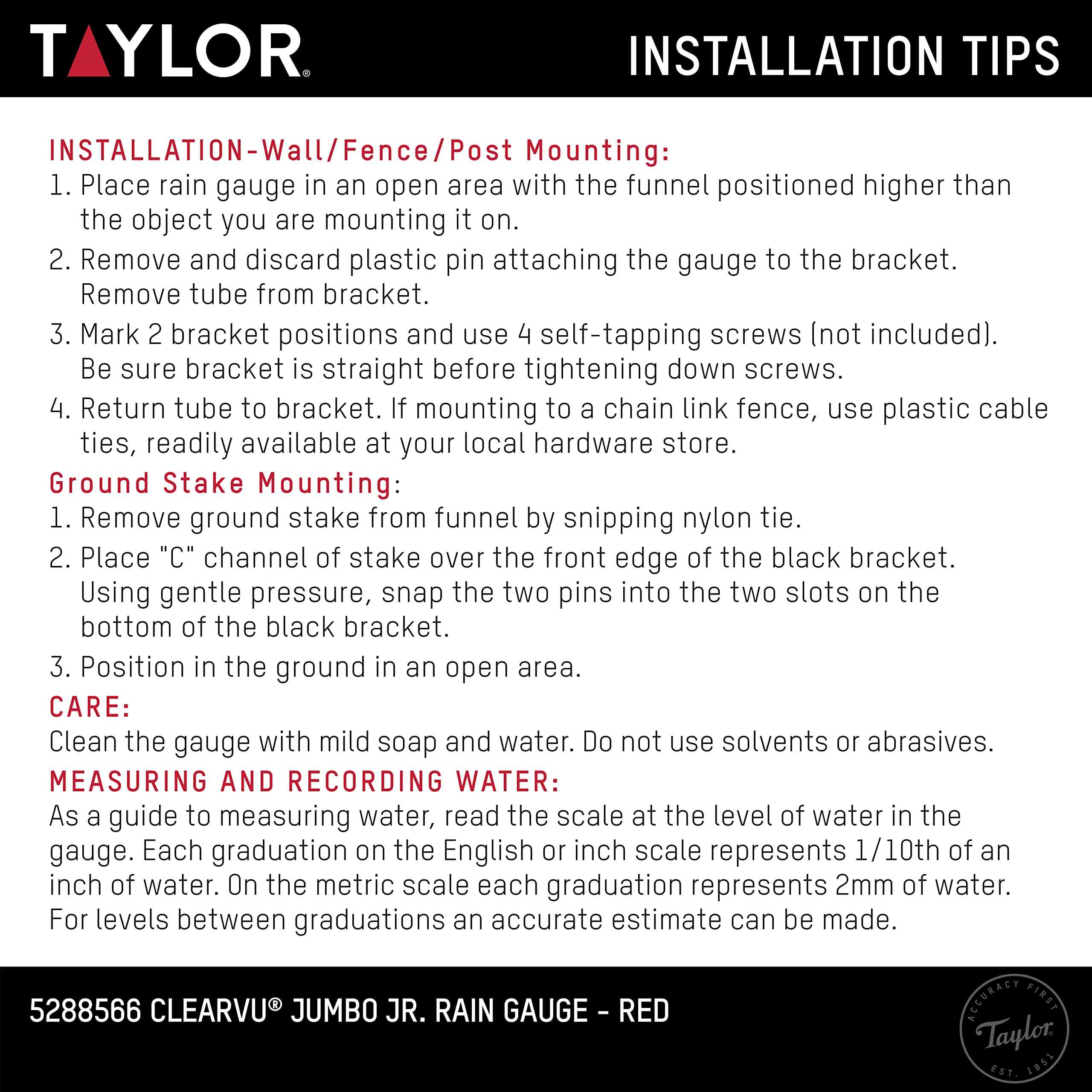 TAYLOR®

INSTALLATION TIPS

INSTALLATION-Wall/Fence/Post Mounting:
1. Place rain gauge in an open area with the funnel positioned higher than the object you are mounting it on.
2. Remove and discard plastic pin attaching the gauge to the bracket. Remove tube from bracket.
3. Mark 2 bracket positions and use 4 self-tapping screws (not included). Be sure bracket is straight before tightening down screws.
4. Return tube to bracket. If mounting to a chain link fence, use plastic cable ties, readily available at your local hardware store.

Ground Stake Mounting:
1. Remove ground stake from funnel by snipping nylon tie.
2. Place "C" channel of stake over the front edge of the black bracket. Using gentle pressure, snap the two pins into the two slots on the bottom of the black bracket.
3. Position in the ground in an open area.

CARE:
Clean the gauge with mild soap and water. Do not use solvents or abrasives.

MEASURING AND RECORDING WATER:
As a guide to measuring water, read the scale at the level of water in the gauge. Each graduation on the English or inch scale represents 1/10th of an inch of water. On the metric scale each graduation represents 2mm of water. For levels between graduations an accurate estimate can be made.

5288566 CLEARVU® JUMBO JR. RAIN GAUGE - RED

ACCURACY FIRST
Taylor®
EST. 1851